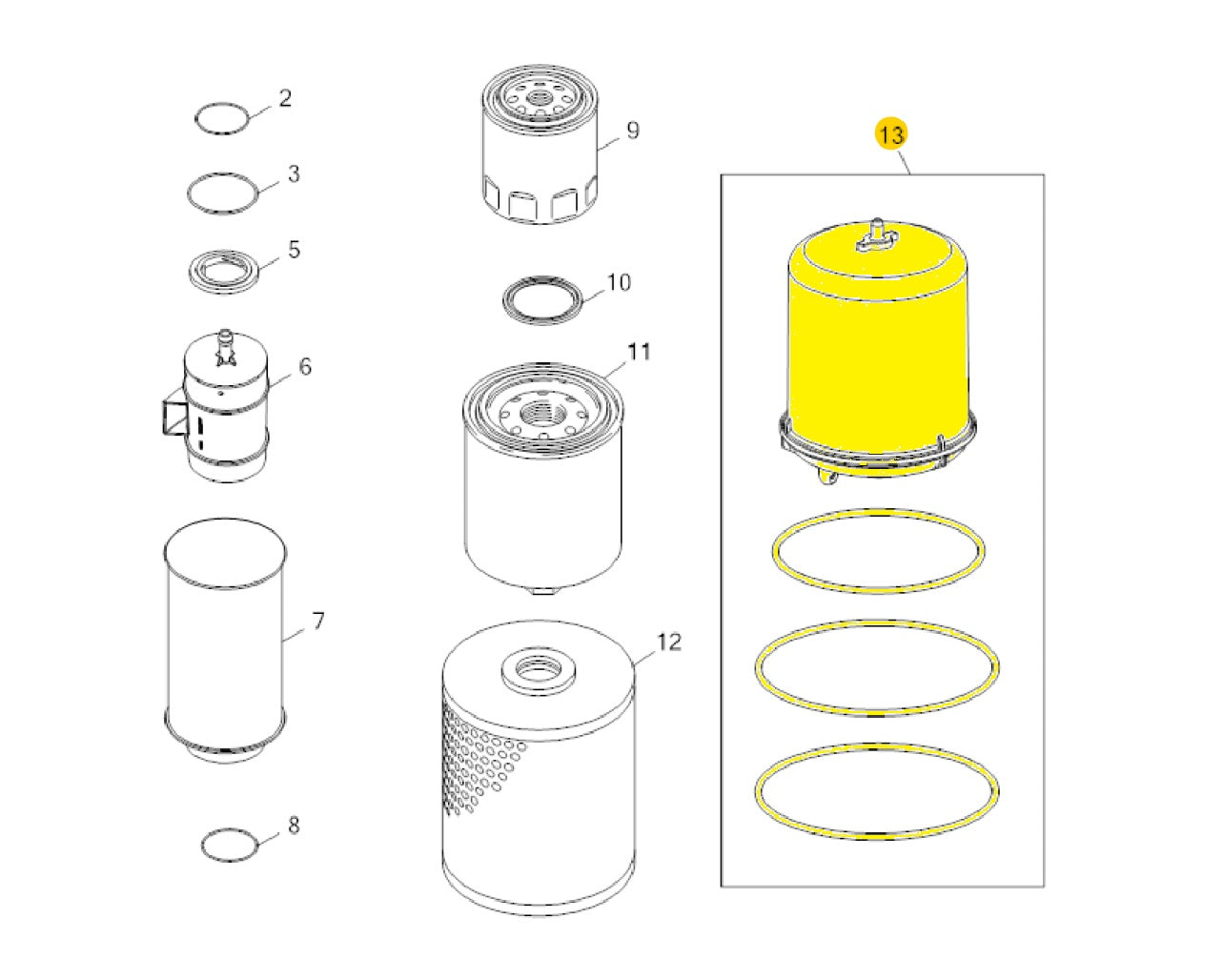 2
3
5
6
7
8
9
10
11
12
13