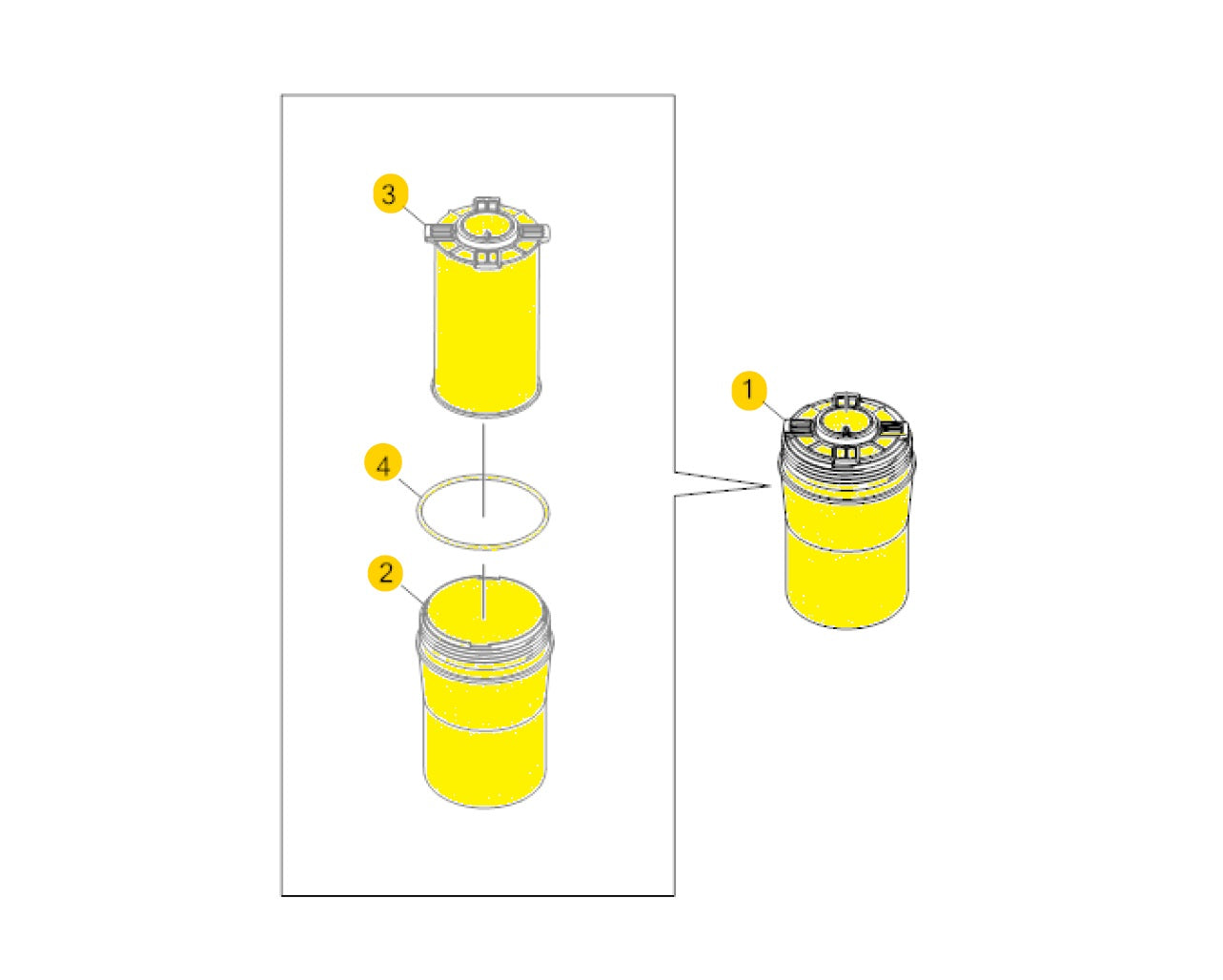 3

4

2

1