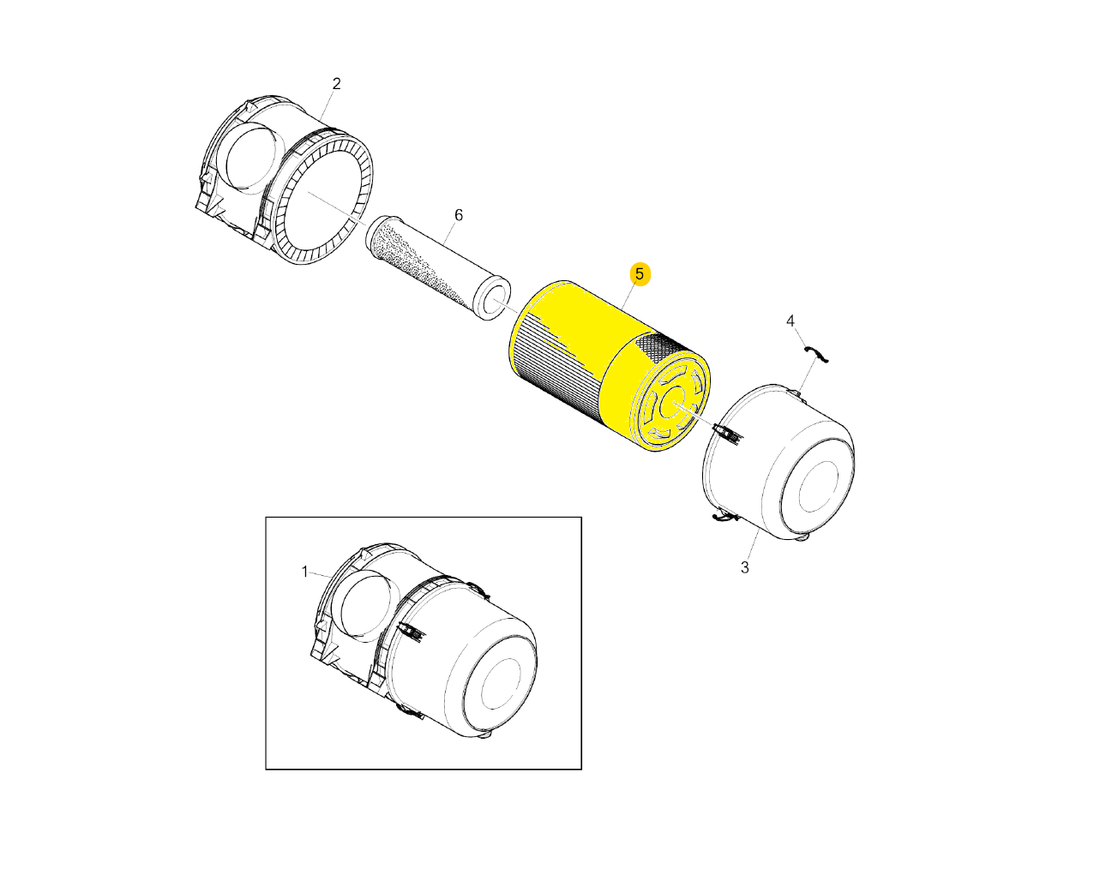 2

6

5

4

3

1