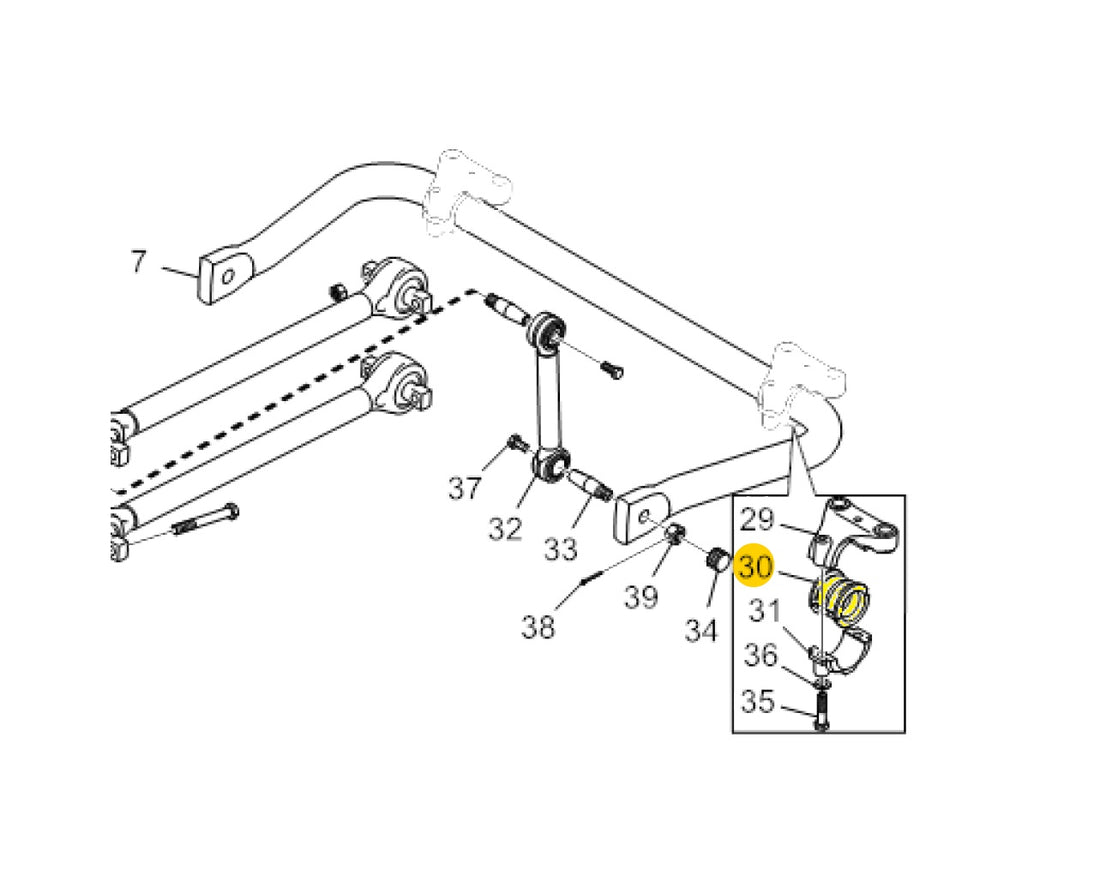 7
37
32
33
38
39
34
29
30
31
36
35