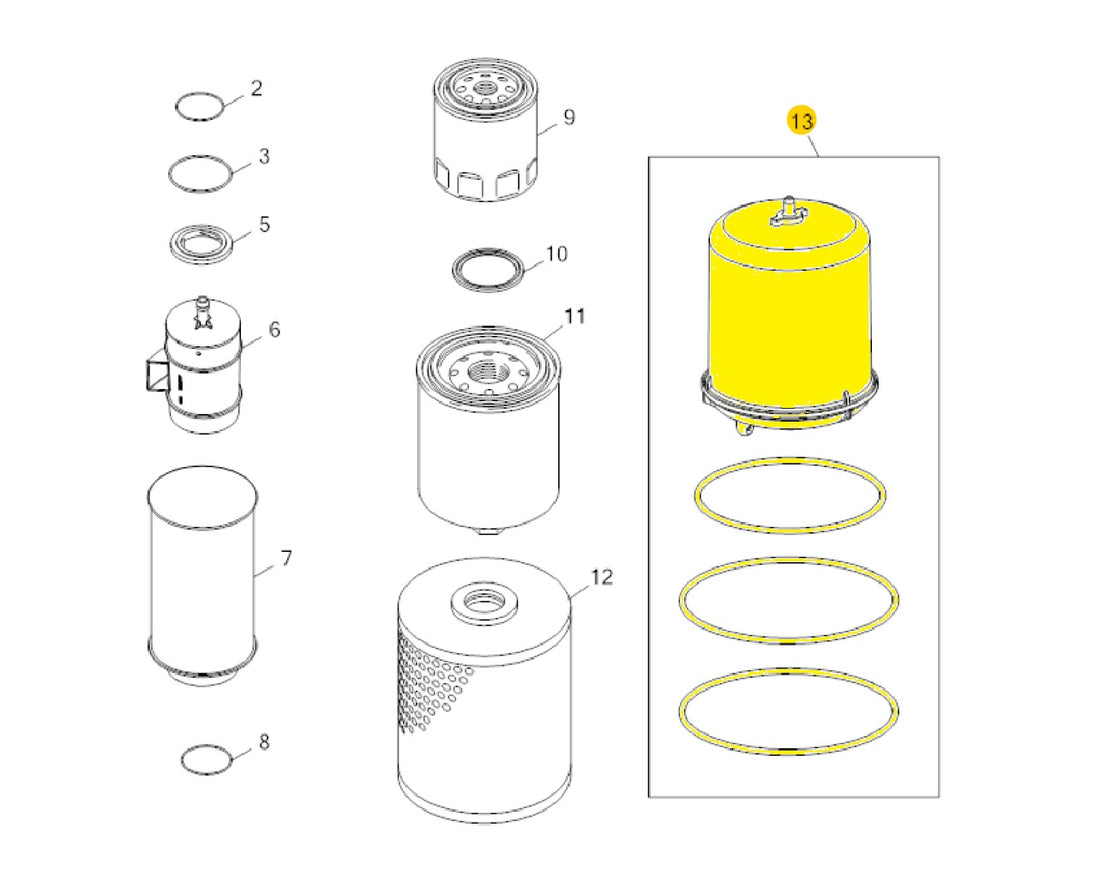 2
3
5
6
7
8
9
10
11
12
13