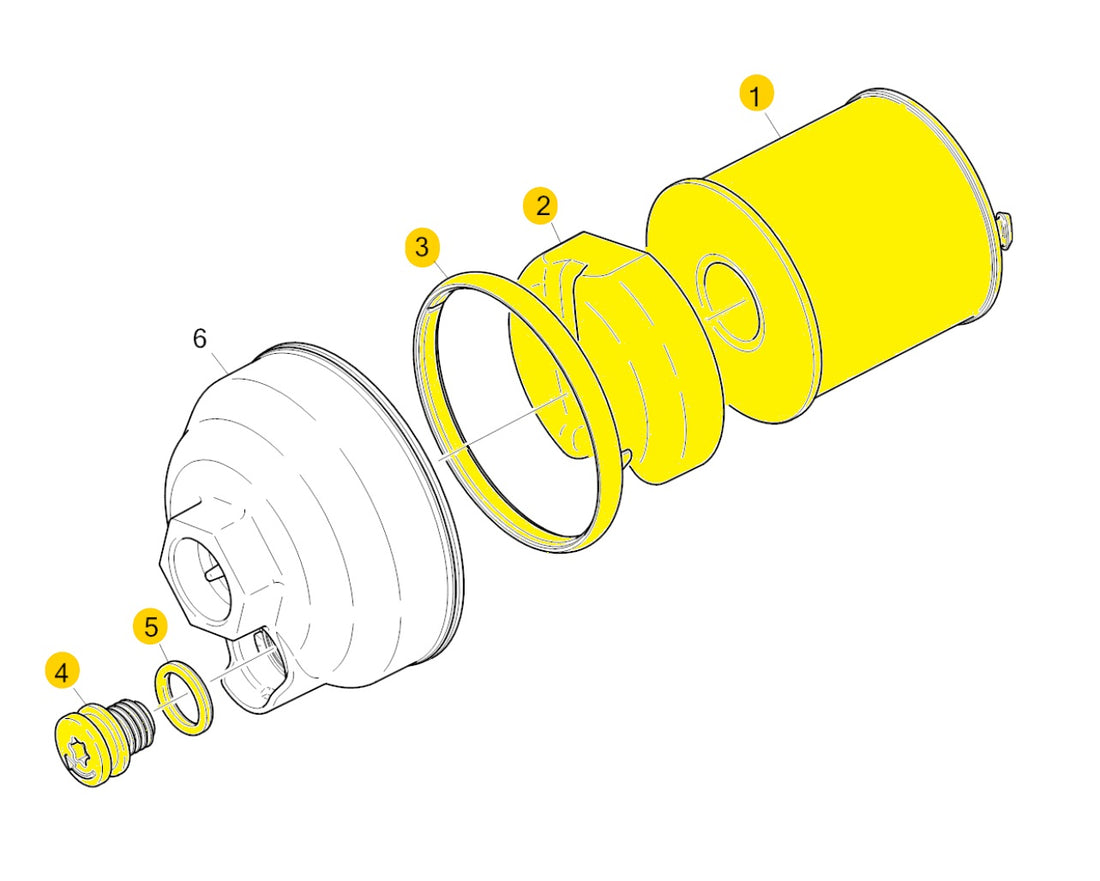 1
2
3
6
5
4