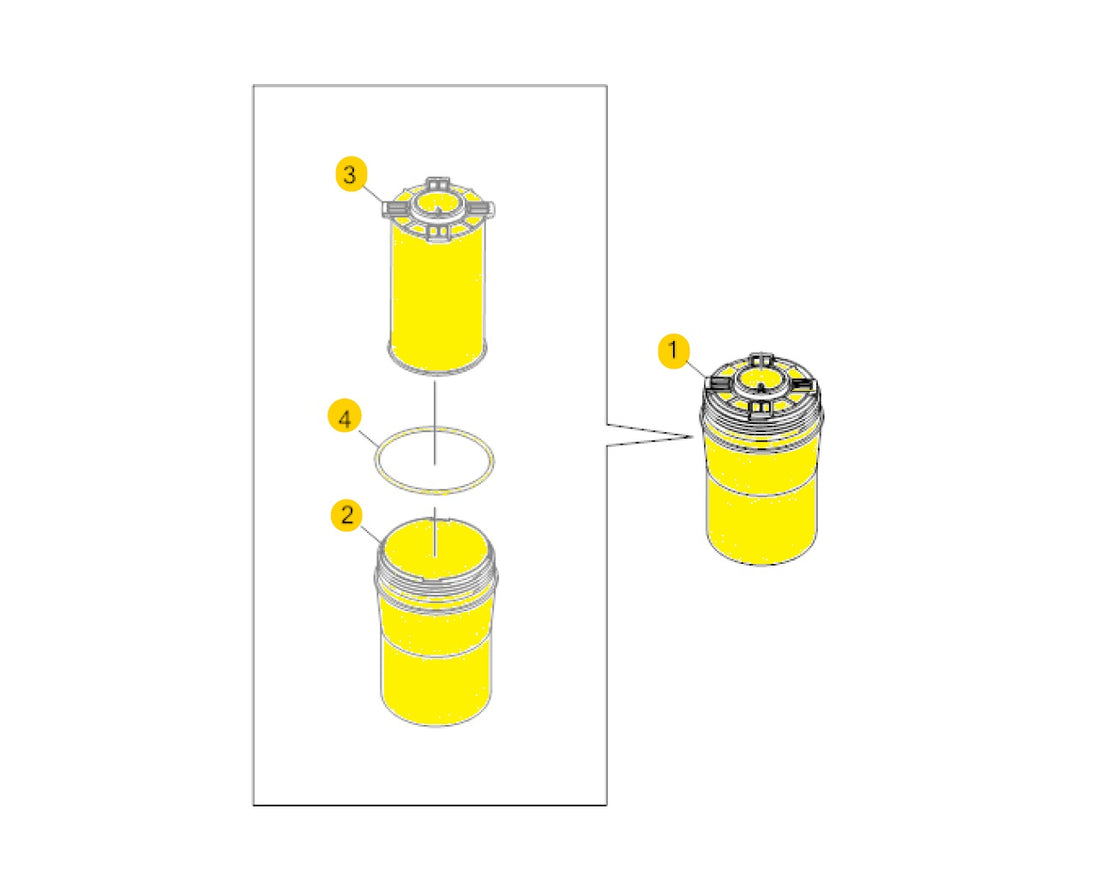 3
4
2
1