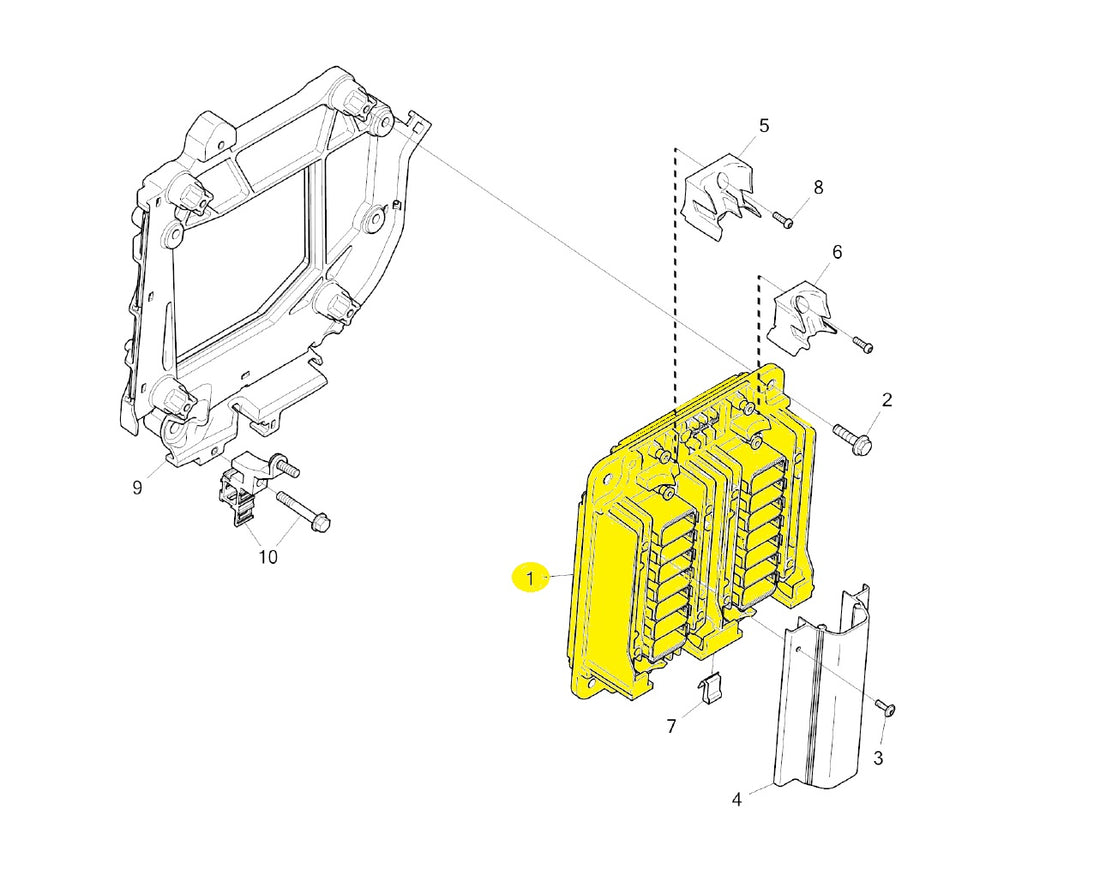 5
8
6
2
9
10
1
7
3
4