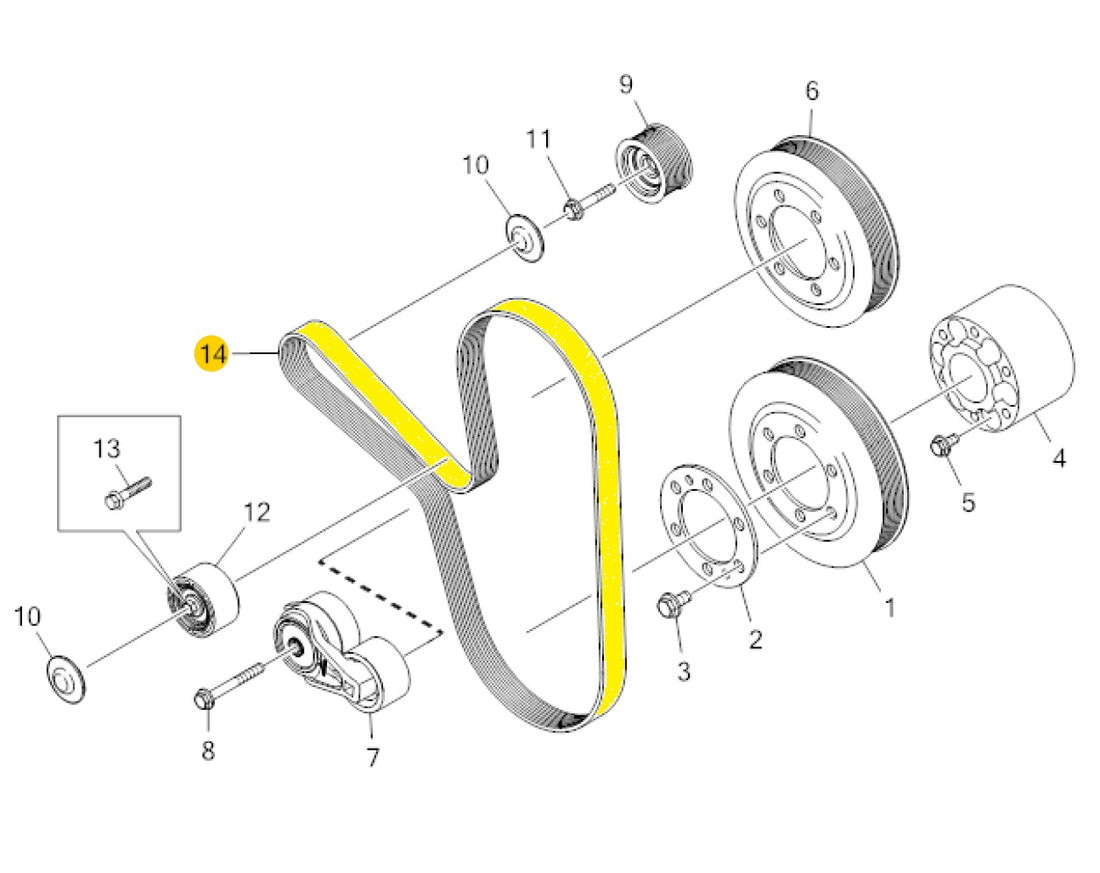 9
6
11
10
14
13
12
4
5
10
1
2
3
8
7