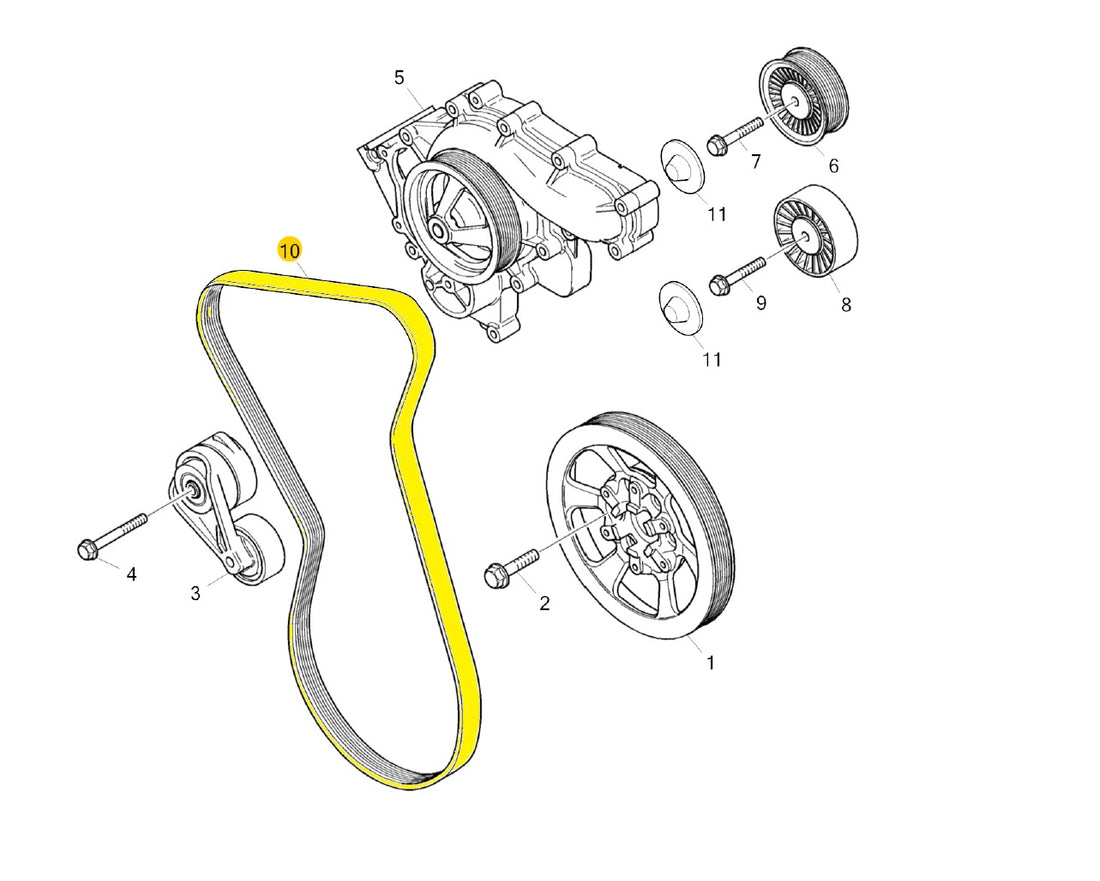 5
7
6
11
10
9
8
11
4
3
2
1