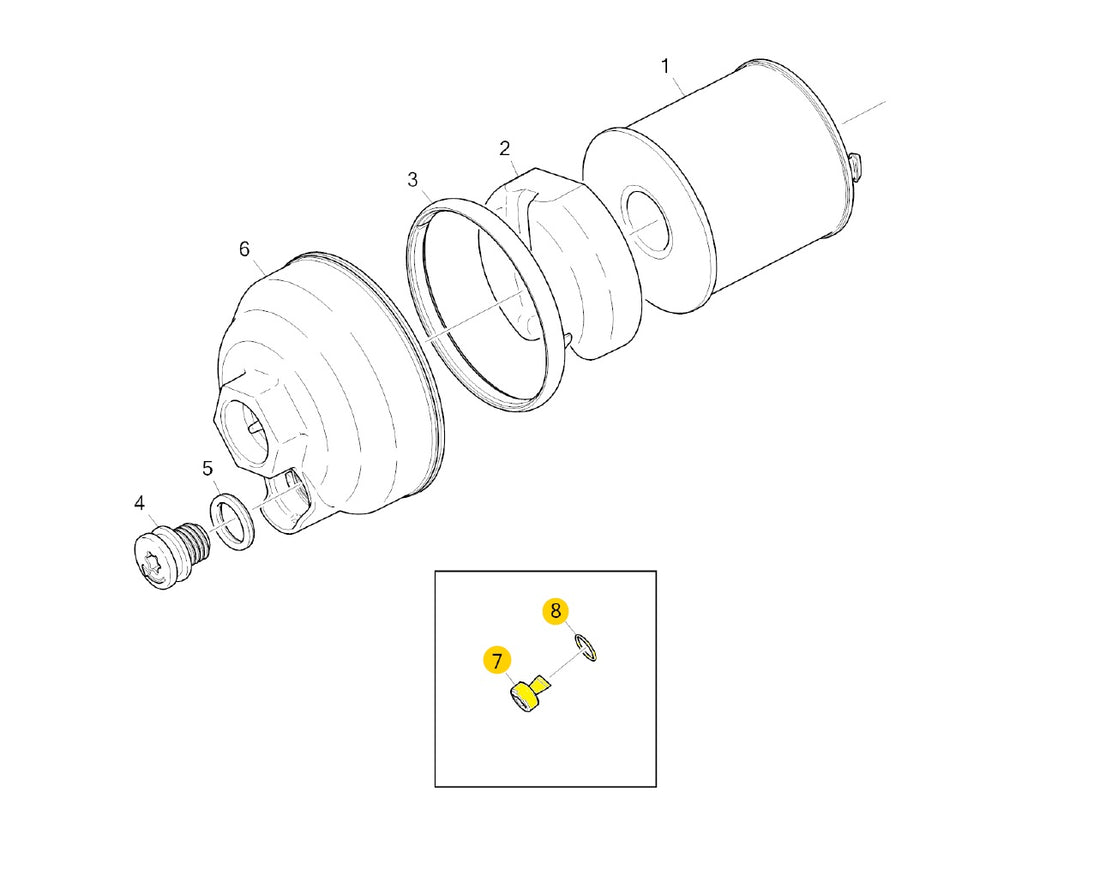 1
2
3
6
5
4
8
7