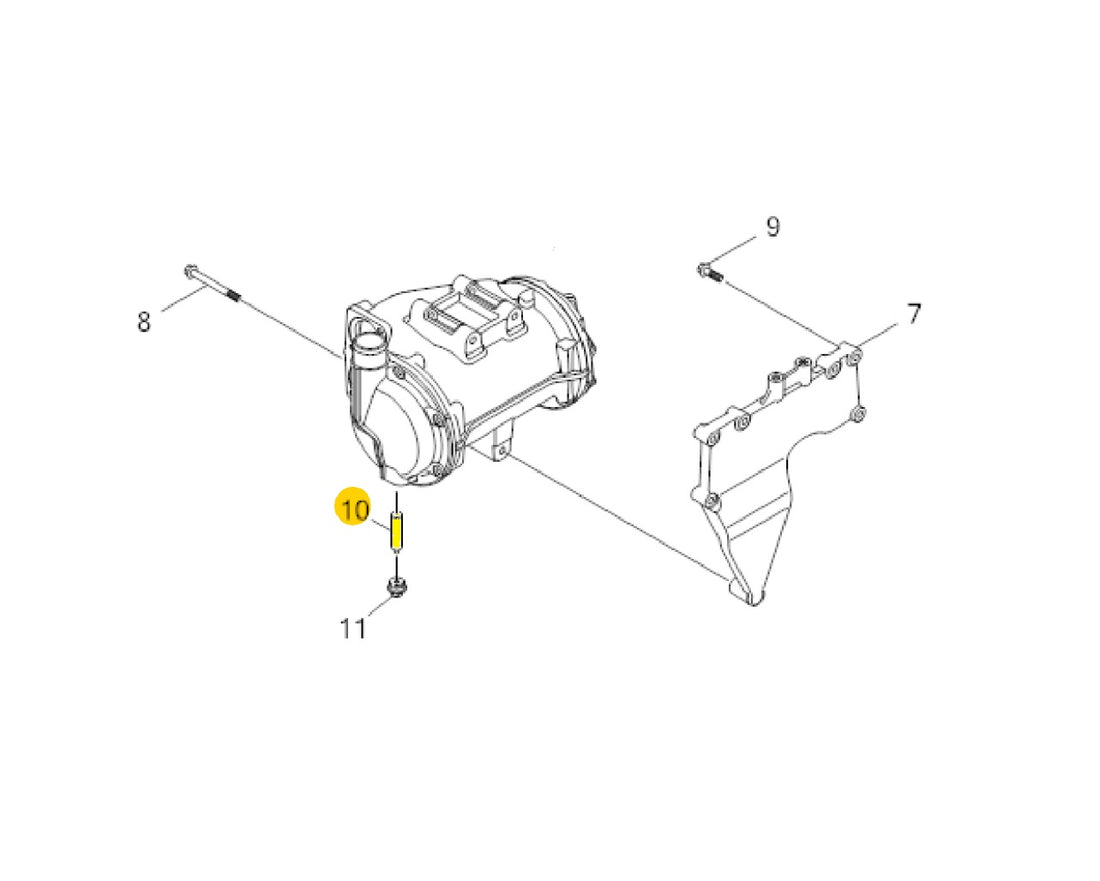 9
8
7
10
11